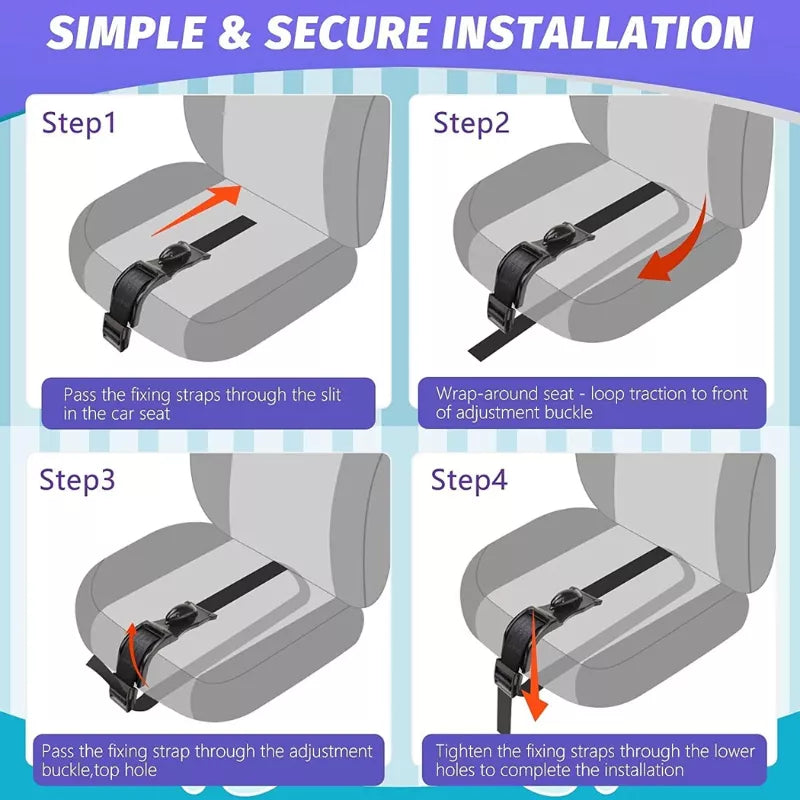 SIMPLE & SECURE INSTALLATION

Step1

Pass the fixing straps through the slit in the car seat

Step2

Wrap-around seat - loop traction to front of adjustment buckle

Step3

Pass the fixing strap through the adjustment buckle,top hole

Step4

Tighten the fixing straps through the lower holes to complete the installation