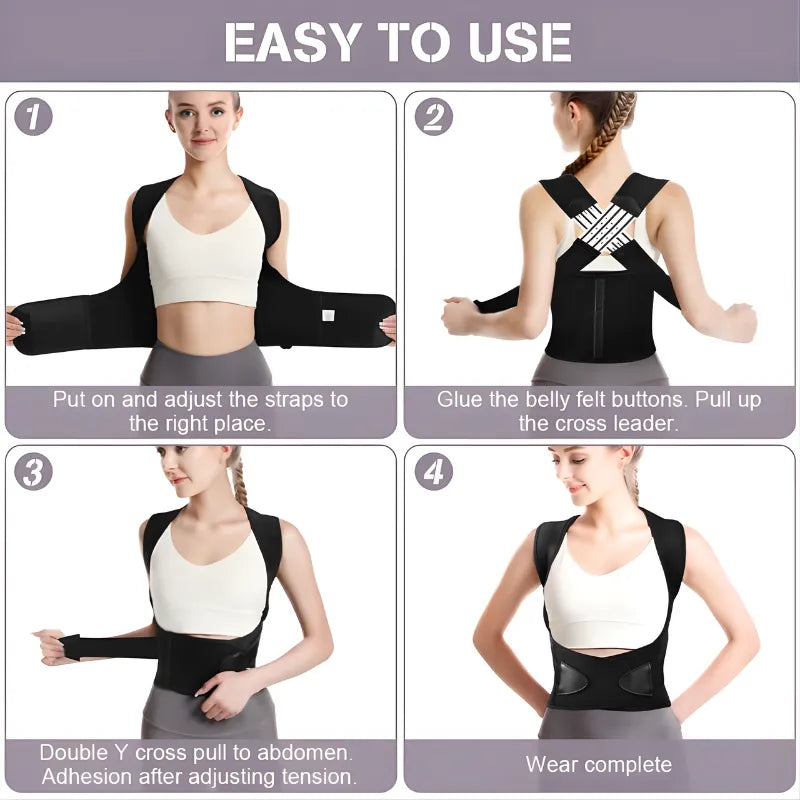 EASY TO USE

1

Put on and adjust the straps to the right place.

2

Glue the belly felt buttons. Pull up the cross leader.

3

Double Y cross pull to abdomen. Adhesion after adjusting tension.

4

Wear complete