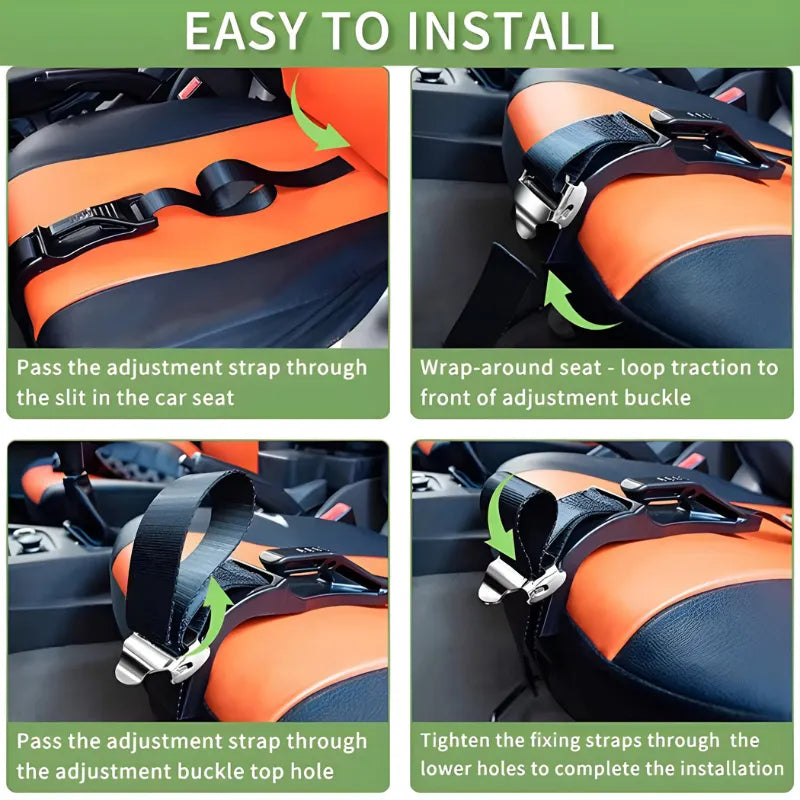 EASY TO INSTALL

Pass the adjustment strap through the slit in the car seat

Wrap-around seat - loop traction to front of adjustment buckle

Pass the adjustment strap through the adjustment buckle top hole

Tighten the fixing straps through the lower holes to complete the installation